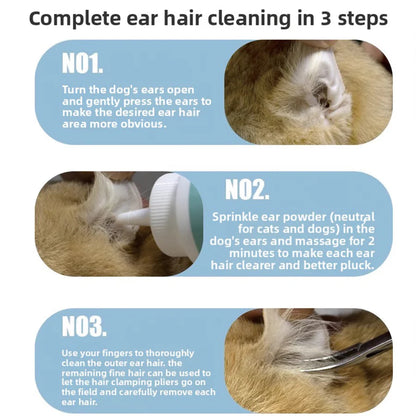 Complete ear hair cleaning in 3 steps

NO1.

Turn the dog's ears open and gently press the ears to make the desired ear hair area more obvious.

NO2.

Sprinkle ear powder (neutral for cats and dogs) in the dog's ears and massage for 2 minutes to make each ear hair clearer and better pluck.

NO3.

Use your fingers to thoroughly clean the outer ear hair. the remaining fine hair can be used to let the hair clamping pliers go on the field and carefully remove each ear hair.